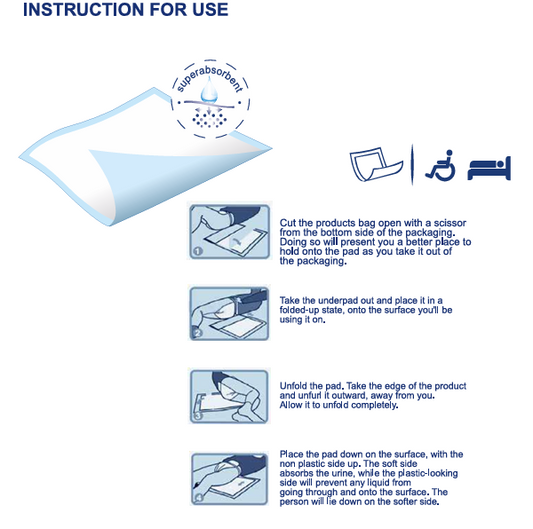 INSTRUCTION FOR USE

superabsorbent

1

Cut the products bag open with a scissor from the bottom side of the packaging. Doing so will present you a better place to hold onto the pad as you take it out of the packaging.

2

Take the underpad out and place it in a folded-up state, onto the surface you'll be using it on.

3

Unfold the pad. Take the edge of the product and unfurl it outward, away from you. Allow it to unfold completely.

4

Place the pad down on the surface, with the non plastic side up. The soft side absorbs the urine, while the plastic-looking side will prevent any liquid from going through and onto the surface. The person will lie down on the softer side.