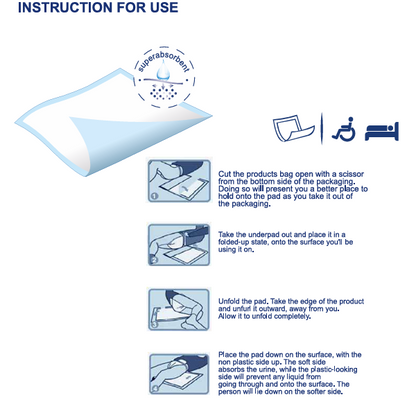 INSTRUCTION FOR USE

superabsorbent

1

Cut the products bag open with a scissor from the bottom side of the packaging. Doing so will present you a better place to hold onto the pad as you take it out of the packaging.

2

Take the underpad out and place it in a folded-up state, onto the surface you'll be using it on.

3

Unfold the pad. Take the edge of the product and unfurl it outward, away from you. Allow it to unfold completely.

4

Place the pad down on the surface, with the non plastic side up. The soft side absorbs the urine, while the plastic-looking side will prevent any liquid from going through and onto the surface. The person will lie down on the softer side.